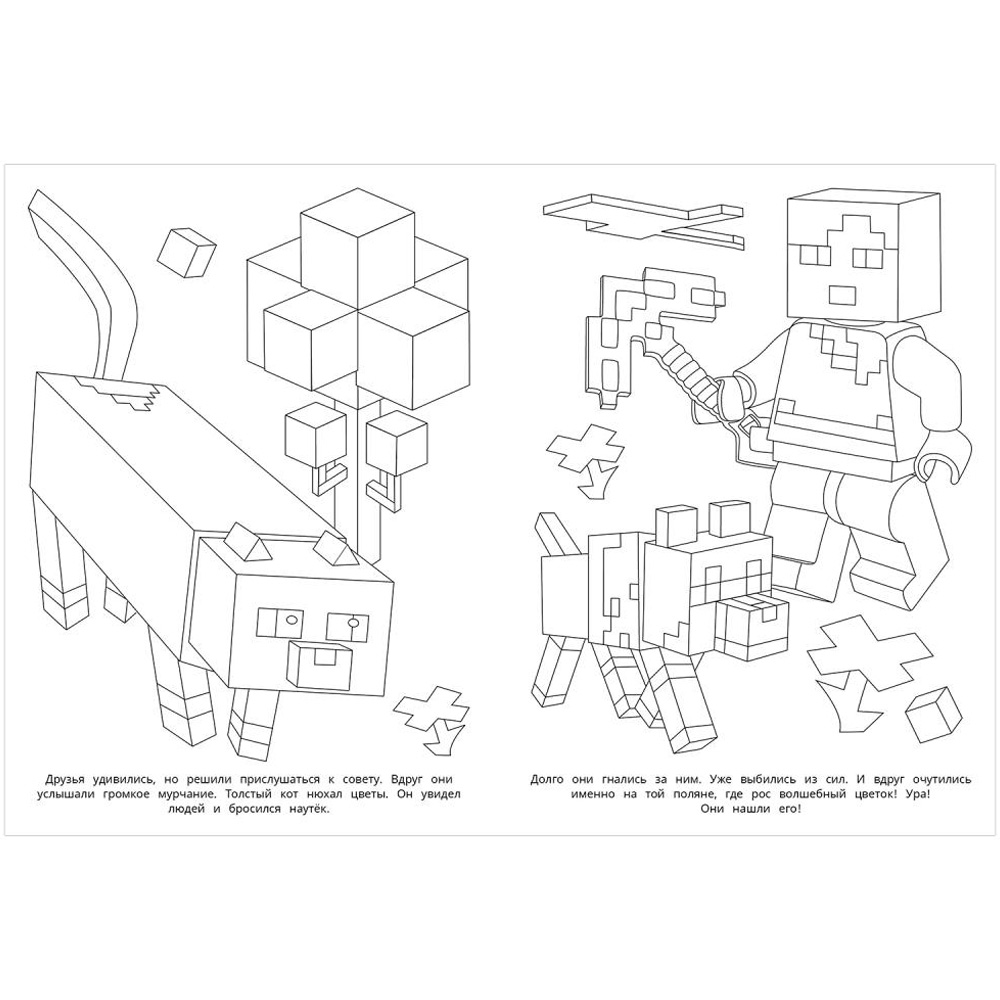 Друзья удивились, но решили прислушаться к совету. Вдруг они услышали громкое мурчание. Толстый кот нюхал цветы. Он увидел людей и бросился наутёк.

Долго они гнались за ним. Уже выбились из сил. И вдруг очутились именно на той поляне, где рос волшебный цветок! Ура! Они нашли его!