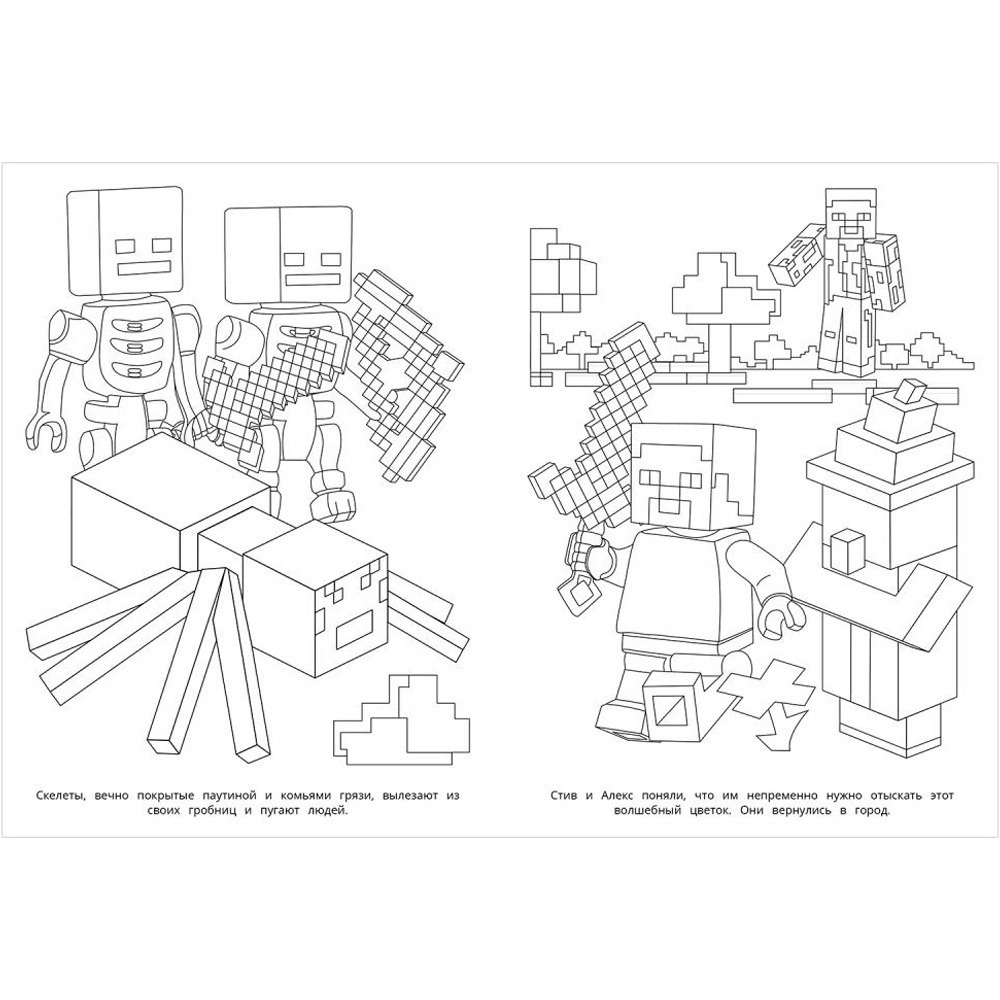 Скелеты, вечно покрытые паутиной и комьями грязи, вылезают из своих гробниц и пугают людей.

Стив и Алекс поняли, что им непременно нужно отыскать этот волшебный цветок. Они вернулись в город.