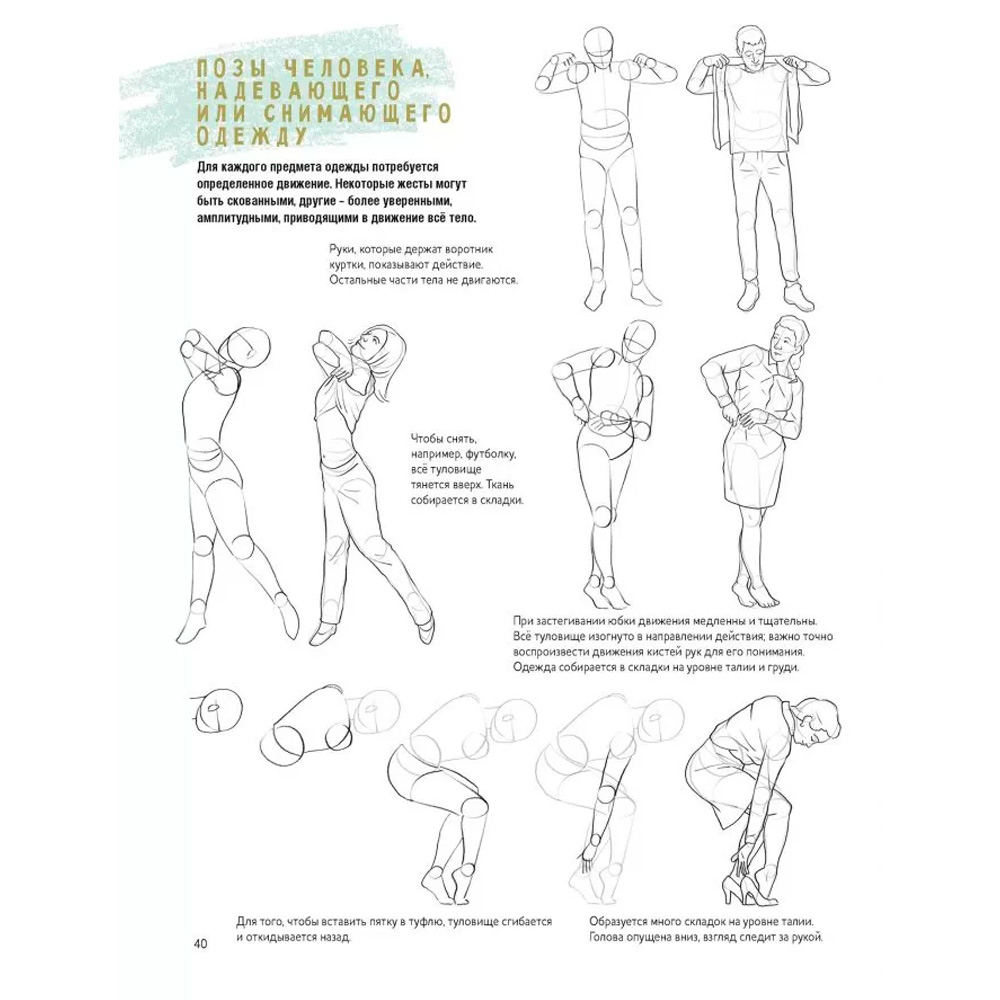 ПОЗЫ ЧЕЛОВЕКА, НАДЕВАЮЩЕГО ИЛИ СНИМАЮЩЕГО ОДЕЖДУ

Для каждого предмета одежды потребуется определенное движение. Некоторые жесты могут быть скованными, другие – более уверенными, амплитудными, приводящими в движение всё тело.

Руки, которые держат воротник куртки, показывают действие. Остальные части тела не двигаются.

Чтобы снять, например, футболку, всё туловище тянется вверх. Ткань собирается в складки.

При застегивании юбки движения медленны и тщательны. Всё туловище изогнуто в направлении действия; важно точно воспроизвести движения кистей рук для его понимания. Одежда собирается в складки на уровне талии и груди.

Для того, чтобы вставить пятку в туфлю, туловище сгибается и откидывается назад.

Образуется много складок на уровне талии. Голова опущена вниз, взгляд следит за рукой.

40