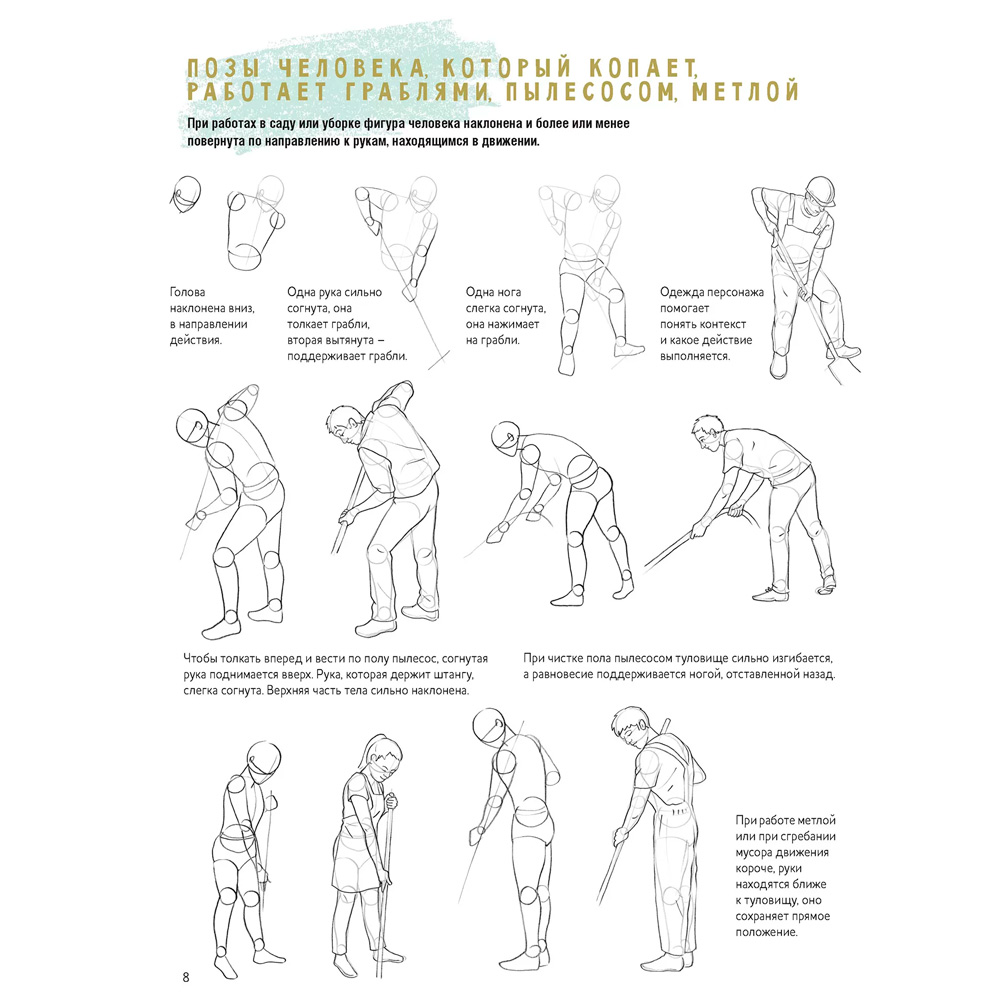 ПОЗЫ ЧЕЛОВЕКА, КОТОРЫЙ КОПАЕТ, РАБОТАЕТ ГРАБЛЯМИ, ПЫЛЕСОСОМ, МЕТЛОЙ

При работах в саду или уборке фигура человека наклонена и более или менее повернута по направлению к рукам, находящимся в движении.

Голова наклонена вниз, в направлении действия.

Одна рука сильно согнута, она толкает грабли, вторая вытянута – поддерживает грабли.

Одна нога слегка согнута, она нажимает на грабли.

Одежда персонажа помогает понять контекст и какое действие выполняется.

Чтобы толкать вперед и вести по полу пылесос, согнутая рука поднимается вверх. Рука, которая держит штангу, слегка согнута. Верхняя часть тела сильно наклонена.

При чистке пола пылесосом туловище сильно изгибается, а равновесие поддерживается ногой, отставленной назад.

При работе метлой или при сгребании мусора движения короче, руки находятся ближе к туловищу, оно сохраняет прямое положение.

8