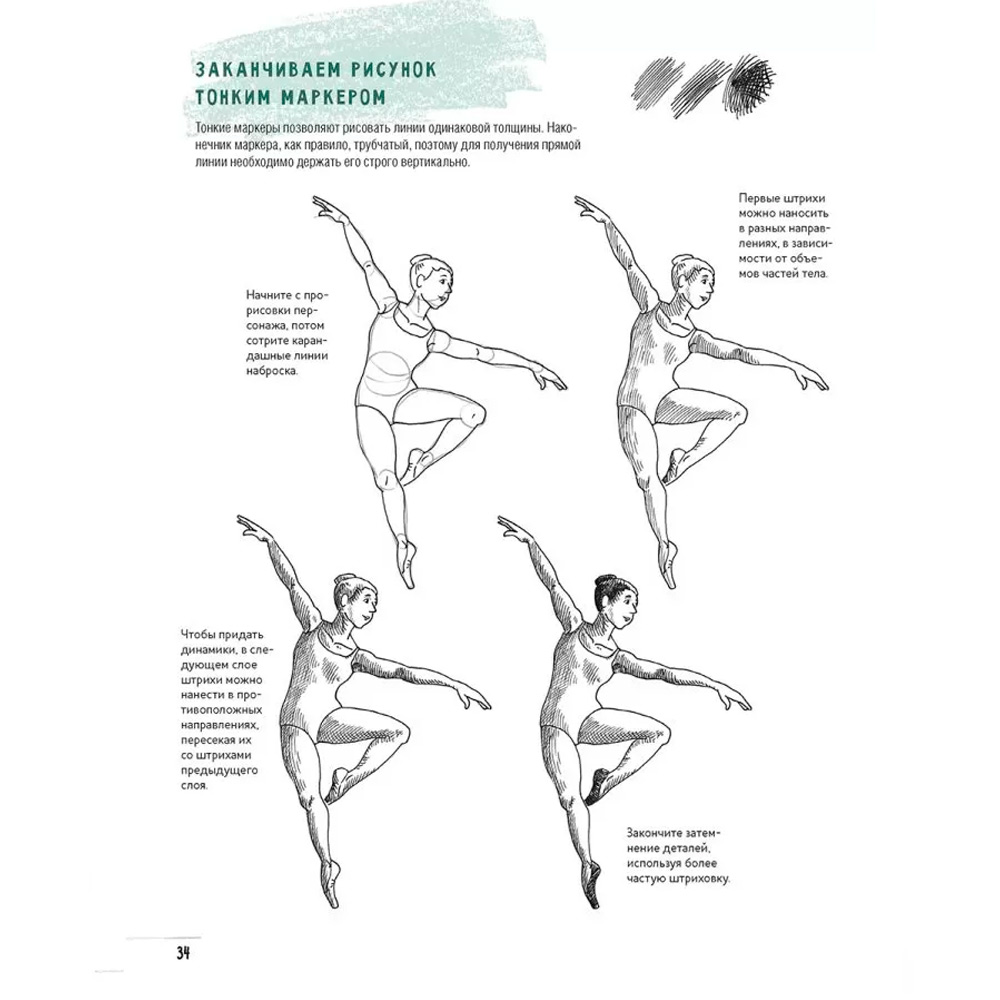 ЗАКАНЧИВАЕМ РИСУНОК ТОНКИМ МАРКЕРОМ

Тонкие маркеры позволяют рисовать линии одинаковой толщины. Наконечник маркера, как правило, трубчатый, поэтому для получения прямой линии необходимо держать его строго вертикально.

Начните с прорисовки персонажа, потом сотрите карандашные линии наброска.

Первые штрихи можно наносить в разных направлениях, в зависимости от объемов частей тела.

Чтобы придать динамики, в следующем слое штрихи можно нанести в противоположных направлениях, пересекая их со штрихами предыдущего слоя.

Закончите затемнение деталей, используя более частую штриховку.

34