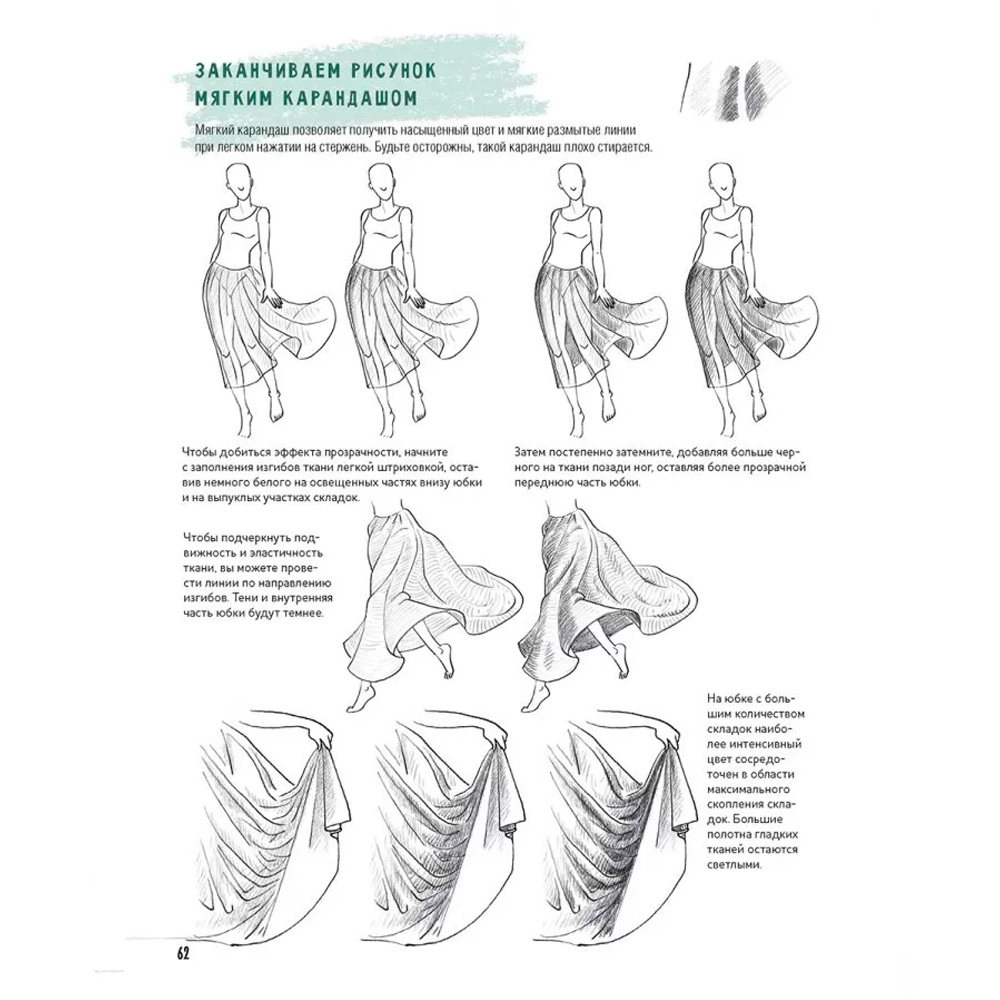 ЗАКАНЧИВАЕМ РИСУНОК МЯГКИМ КАРАНДАШОМ

Мягкий карандаш позволяет получить насыщенный цвет и мягкие размытые линии при легком нажатии на стержень. Будьте осторожны, такой карандаш плохо стирается.

Чтобы добиться эффекта прозрачности, начните с заполнения изгибов ткани легкой штриховкой, оставив немного белого на освещенных частях внизу юбки и на выпуклых участках складок.

Затем постепенно затемните, добавляя больше черного на ткани позади ног, оставляя более прозрачной переднюю часть юбки.

Чтобы подчеркнуть подвижность и эластичность ткани, вы можете провести линии по направлению изгибов. Тени и внутренняя часть юбки будут темнее.

На юбке с большим количеством складок наиболее интенсивный цвет сосредоточен в области максимального скопления складок. Большие полотна гладких тканей остаются светлыми.

62