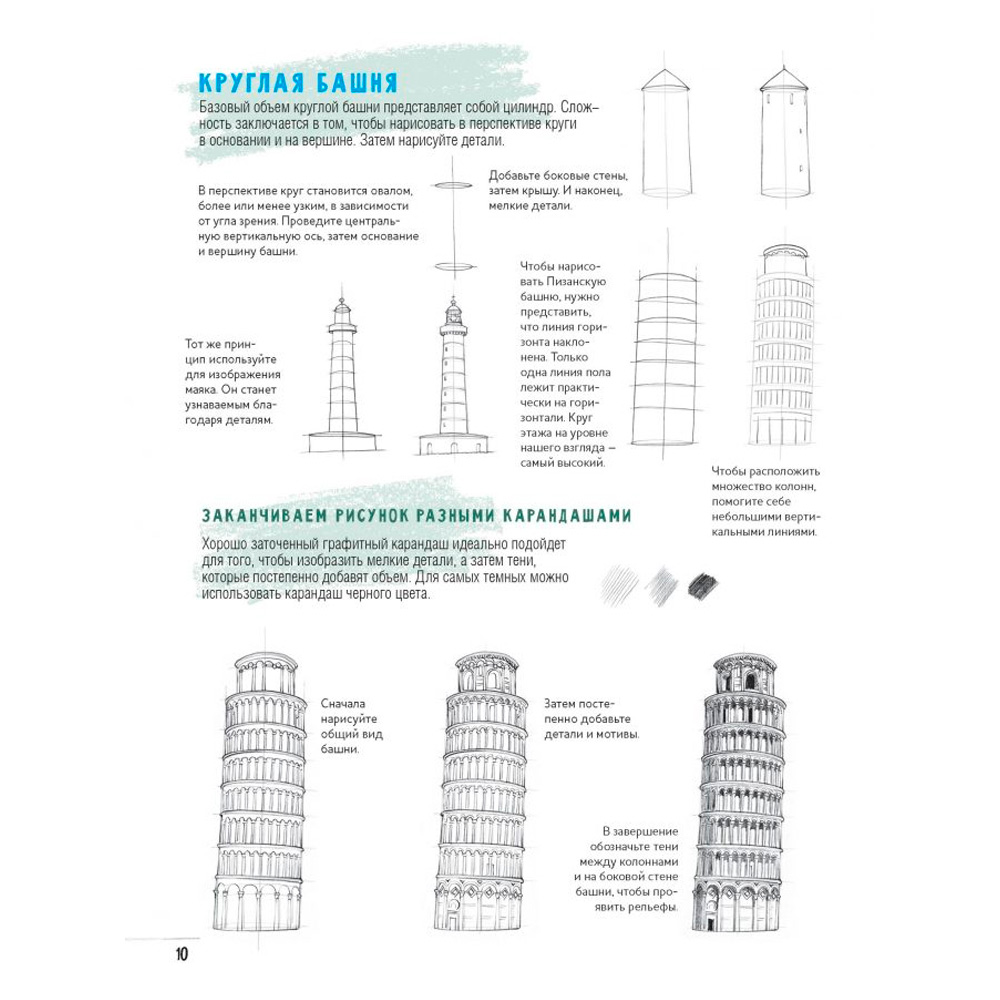 КРУГЛАЯ БАШНЯ

Базовый объем круглой башни представляет собой цилиндр. Сложность заключается в том, чтобы нарисовать в перспективе круги в основании и на вершине. Затем нарисуйте детали.

В перспективе круг становится овалом, более или менее узким, в зависимости от угла зрения. Проведите центральную вертикальную ось, затем основание и вершину башни.

Добавьте боковые стены, затем крышу. И наконец, мелкие детали.

Тот же принцип используйте для изображения маяка. Он станет узнаваемым благодаря деталям.

Чтобы нарисовать Пизанскую башню, нужно представить, что линия горизонта наклонена. Только одна линия пола лежит практически на горизонтали. Круг этажа на уровне нашего взгляда — самый высокий.

Чтобы расположить множество колонн, помогите себе небольшими вертикальными линиями.

ЗАКАНЧИВАЕМ РИСУНОК РАЗНЫМИ КАРАНДАШАМИ

Хорошо заточенный графитный карандаш идеально подойдет для того, чтобы изобразить мелкие детали, а затем тени, которые постепенно добавят объем. Для самых темных можно использовать карандаш черного цвета.

Сначала нарисуйте общий вид башни.

Затем постепенно добавьте детали и мотивы.

В завершение обозначьте тени между колоннами и на боковой стене башни, чтобы проявить рельефы.

10