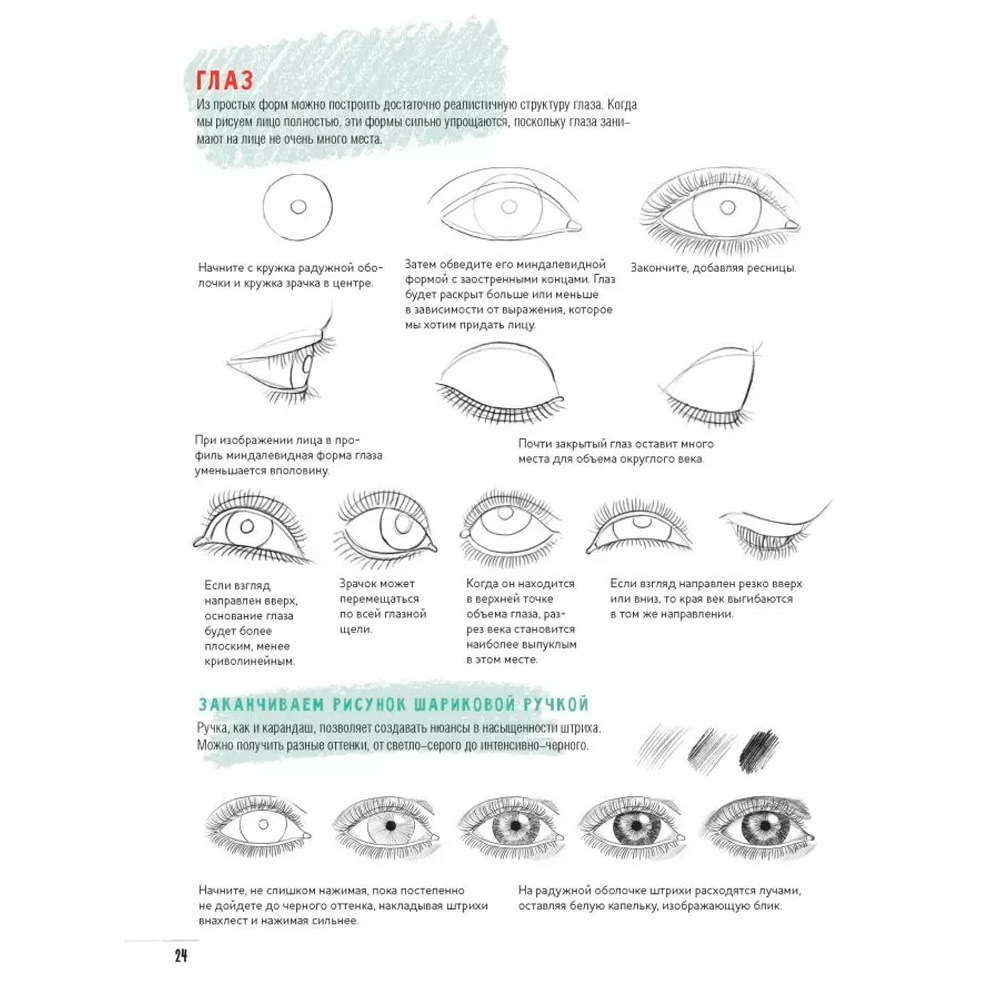 ГЛАЗ

Из простых форм можно построить достаточно реалистичную структуру глаза. Когда мы рисуем лицо полностью, эти формы сильно упрощаются, поскольку глаза занимают на лице не очень много места.

Начните с кружка радужной оболочки и кружка зрачка в центре.

Затем обведите его миндалевидной формой с заостренными концами. Глаз будет раскрыт больше или меньше в зависимости от выражения, которое мы хотим придать лицу.

Закончите, добавляя ресницы.

При изображении лица в профиль миндалевидная форма глаза уменьшается вполовину.

Почти закрытый глаз оставит много места для объема округлого века.

Если взгляд направлен вверх, основание глаза будет более плоским, менее криволинейным.

Зрачок может перемещаться по всей глазной щели.

Когда он находится в верхней точке объема глаза, разрез века становится наиболее выпуклым в этом месте.

Если взгляд направлен резко вверх или вниз, то края век выгибаются в том же направлении.

ЗАКАНЧИВАЕМ РИСУНОК ШАРИКОВОЙ РУЧКОЙ

Ручка, как и карандаш, позволяет создавать нюансы в насыщенности штриха. Можно получить разные оттенки, от светло-серого до интенсивно-черного.

Начните, не слишком нажимая, пока постепенно не дойдете до черного оттенка, накладывая штрихи внахлест и нажимая сильнее.

На радужной оболочке штрихи расходятся лучами, оставляя белую капельку, изображающую блик.

24