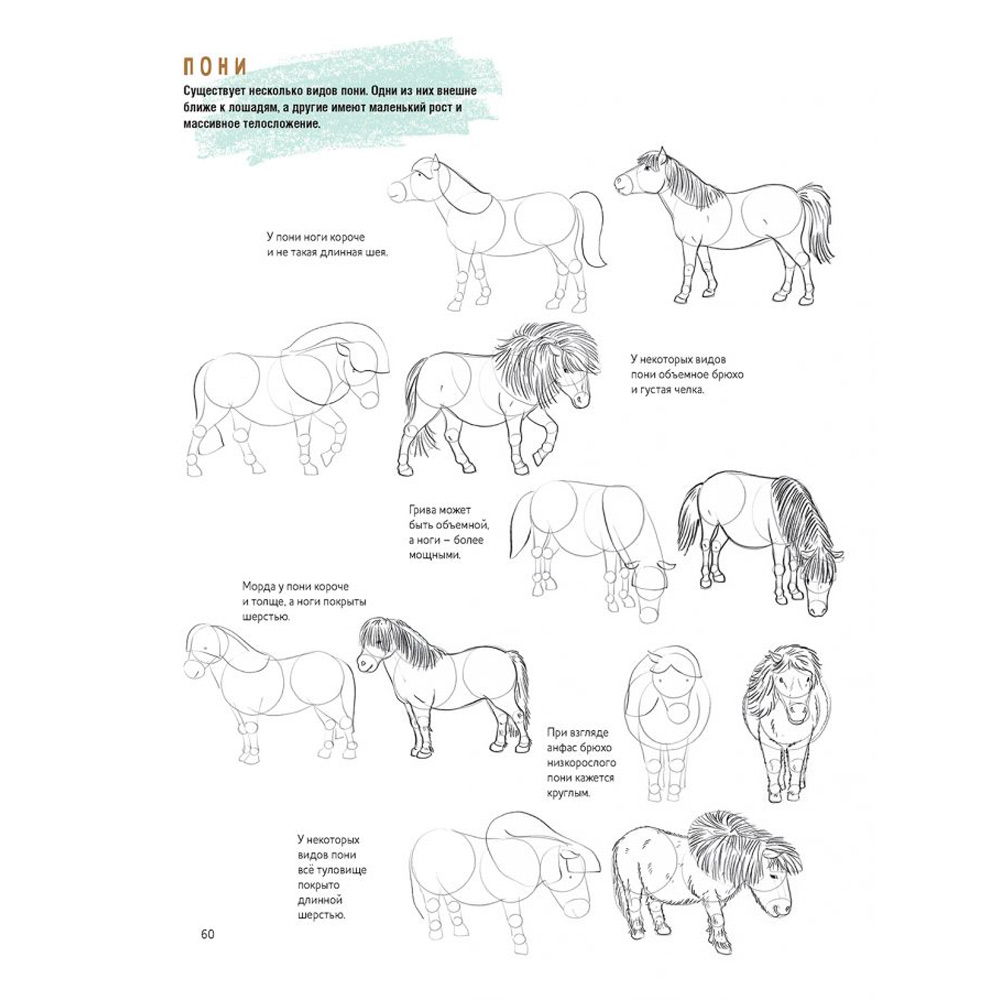 ПОНИ

Существует несколько видов пони. Одни из них внешне ближе к лошадям, а другие имеют маленький рост и массивное телосложение.

У пони ноги короче и не такая длинная шея.

У некоторых видов пони объемное брюхо и густая челка.

Грива может быть объемной, а ноги – более мощными.

Морда у пони короче и толще, а ноги покрыты шерстью.

При взгляде анфас брюхо низкорослого пони кажется круглым.

У некоторых видов пони всё туловище покрыто длинной шерстью.

60