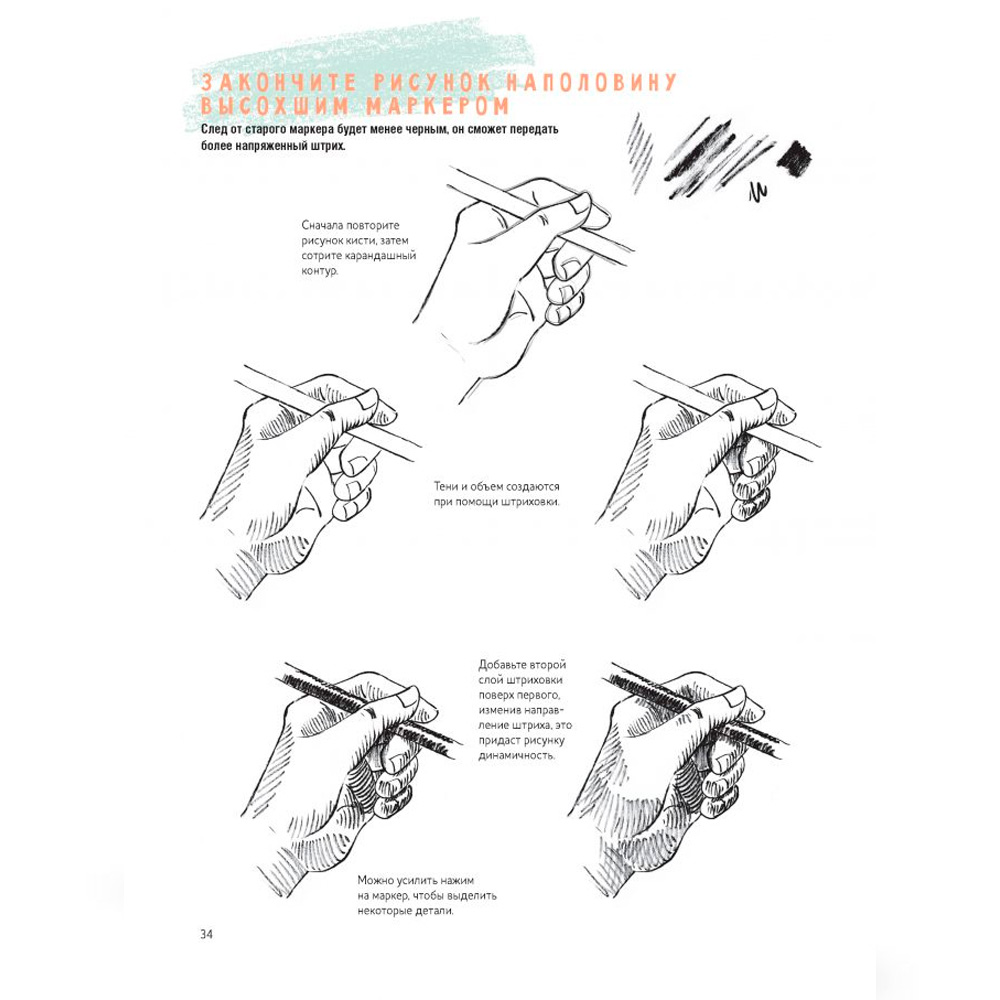 ЗАКОНЧИТЕ РИСУНОК НАПОЛОВИНУ ВЫСОХШИМ МАРКЕРОМ

След от старого маркера будет менее черным, он сможет передать более напряженный штрих.

Сначала повторите рисунок кисти, затем сотрите карандашный контур.

Тени и объем создаются при помощи штриховки.

Добавьте второй слой штриховки поверх первого, изменив направление штриха, это придаст рисунку динамичность.

Можно усилить нажим на маркер, чтобы выделить некоторые детали.

34