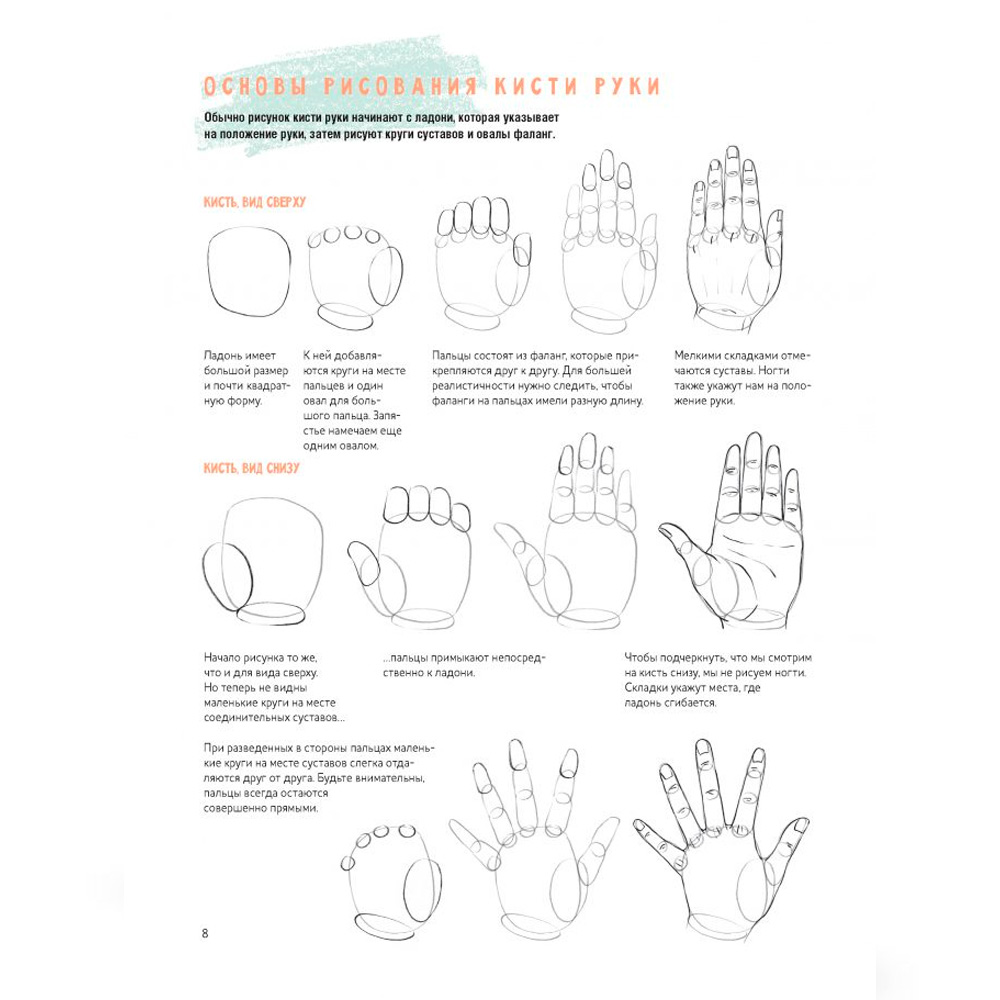 ОСНОВЫ РИСОВАНИЯ КИСТИ РУКИ

Обычно рисунок кисти руки начинают с ладони, которая указывает на положение руки, затем рисуют круги суставов и овалы фаланг.

КИСТЬ, ВИД СВЕРХУ

Ладонь имеет большой размер и почти квадратную форму.

К ней добавляются круги на месте пальцев и один овал для большого пальца. Запястье намечаем еще одним овалом.

Пальцы состоят из фаланг, которые прикрепляются друг к другу. Для большей реалистичности нужно следить, чтобы фаланги на пальцах имели разную длину.

Мелкими складками отмечаются суставы. Ногти также укажут нам на положение руки.

КИСТЬ, ВИД СНИЗУ

Начало рисунка то же, что и для вида сверху. Но теперь не видны маленькие круги на месте соединительных суставов...

...пальцы примыкают непосредственно к ладони.

Чтобы подчеркнуть, что мы смотрим на кисть снизу, мы не рисуем ногти. Складки укажут места, где ладонь сгибается.

При разведенных в стороны пальцах маленькие круги на месте суставов слегка отдаляются друг от друга. Будьте внимательны, пальцы всегда остаются совершенно прямыми.

8