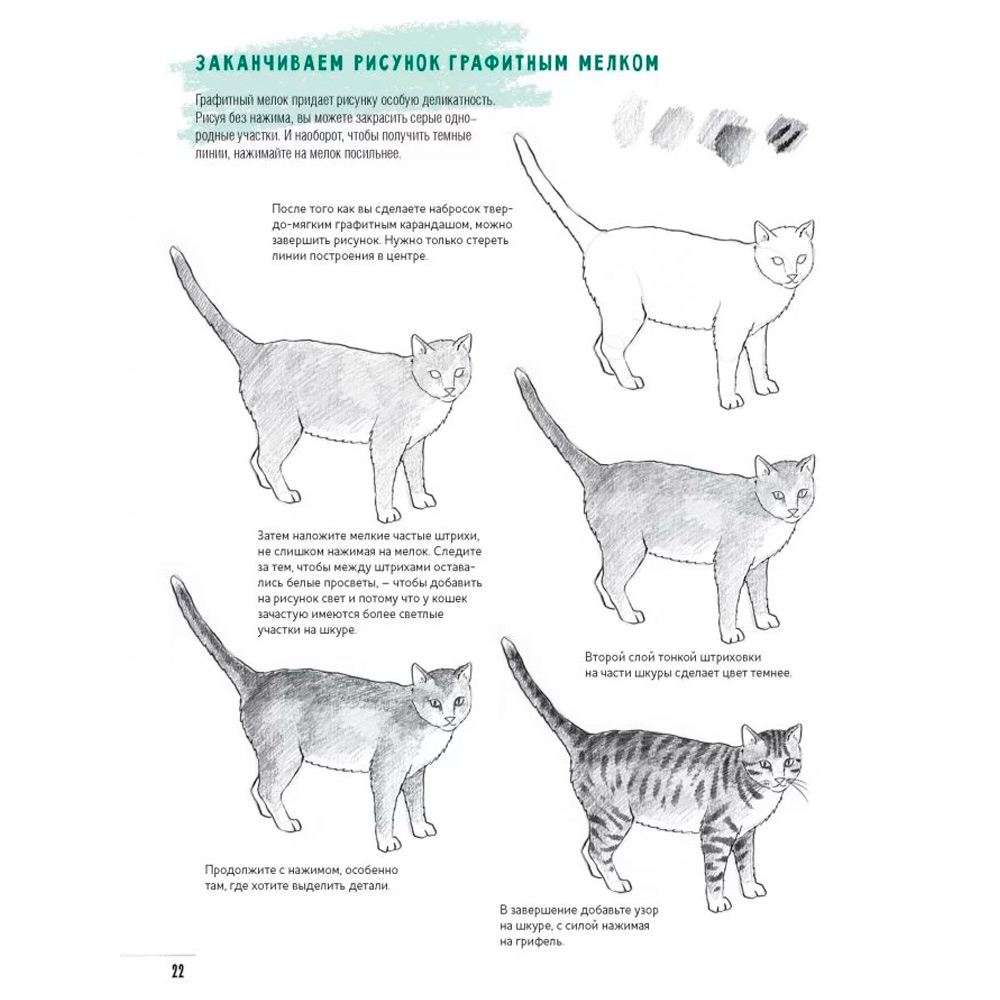 ЗАКАНЧИВАЕМ РИСУНОК ГРАФИТНЫМ МЕЛКОМ

Графитный мелок придает рисунку особую деликатность. Рисуя без нажима, вы можете закрасить серые однородные участки. И наоборот, чтобы получить темные линии, нажимайте на мелок посильнее.

После того как вы сделаете набросок твердо-мягким графитным карандашом, можно завершить рисунок. Нужно только стереть линии построения в центре.

Затем наложите мелкие частые штрихи, не слишком нажимая на мелок. Следите за тем, чтобы между штрихами оставались белые просветы, — чтобы добавить на рисунок свет и потому что у кошек зачастую имеются более светлые участки на шкуре.

Второй слой тонкой штриховки на части шкуры сделает цвет темнее.

Продолжите с нажимом, особенно там, где хотите выделить детали.

В завершение добавьте узор на шкуре, с силой нажимая на грифель.

22