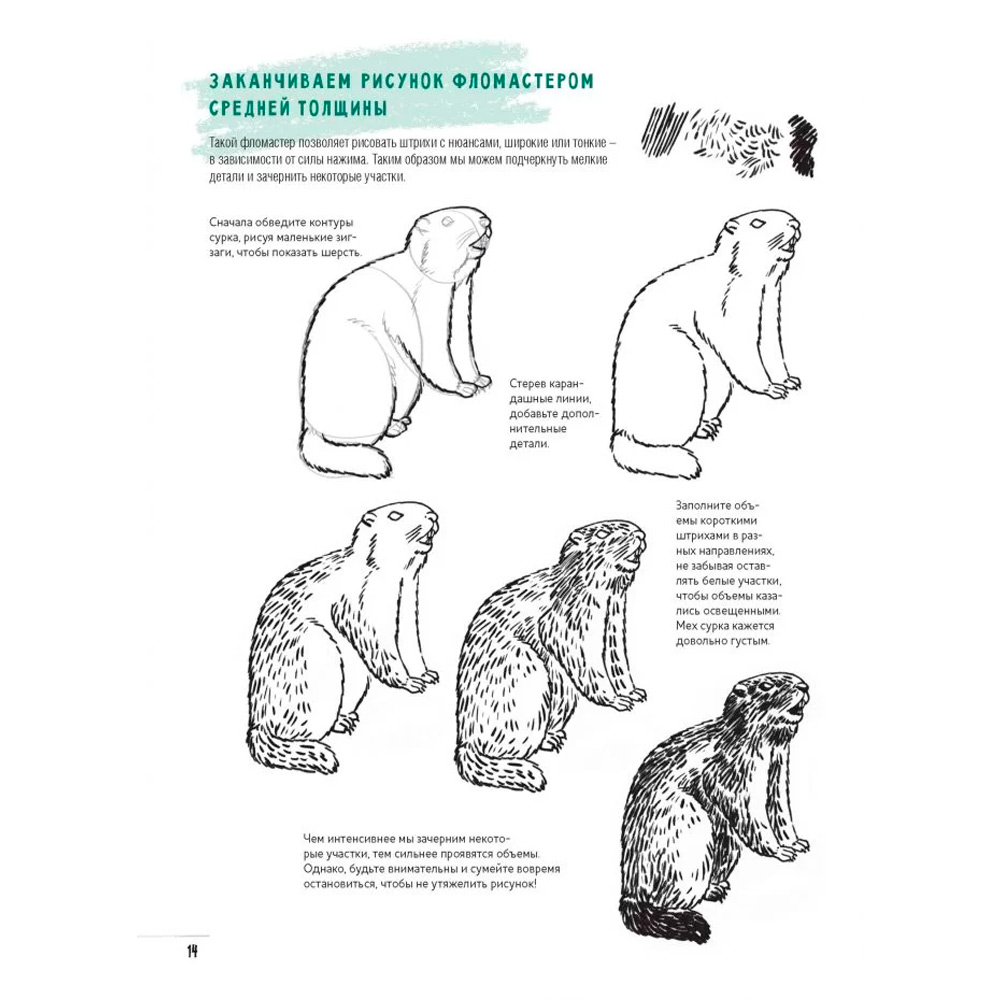 ЗАКАНЧИВАЕМ РИСУНОК ФЛОМАСТЕРОМ СРЕДНЕЙ ТОЛЩИНЫ

Такой фломастер позволяет рисовать штрихи с нюансами, широкие или тонкие – в зависимости от силы нажима. Таким образом мы можем подчеркнуть мелкие детали и зачернить некоторые участки.

Сначала обведите контуры сурка, рисуя маленькие зигзаги, чтобы показать шерсть.

Стерев карандашные линии, добавьте дополнительные детали.

Заполните объемы короткими штрихами в разных направлениях, не забывая оставлять белые участки, чтобы объемы казались освещенными. Мех сурка кажется довольно густым.

Чем интенсивнее мы зачерним некоторые участки, тем сильнее проявятся объемы. Однако, будьте внимательны и сумейте вовремя остановиться, чтобы не утяжелить рисунок!

14