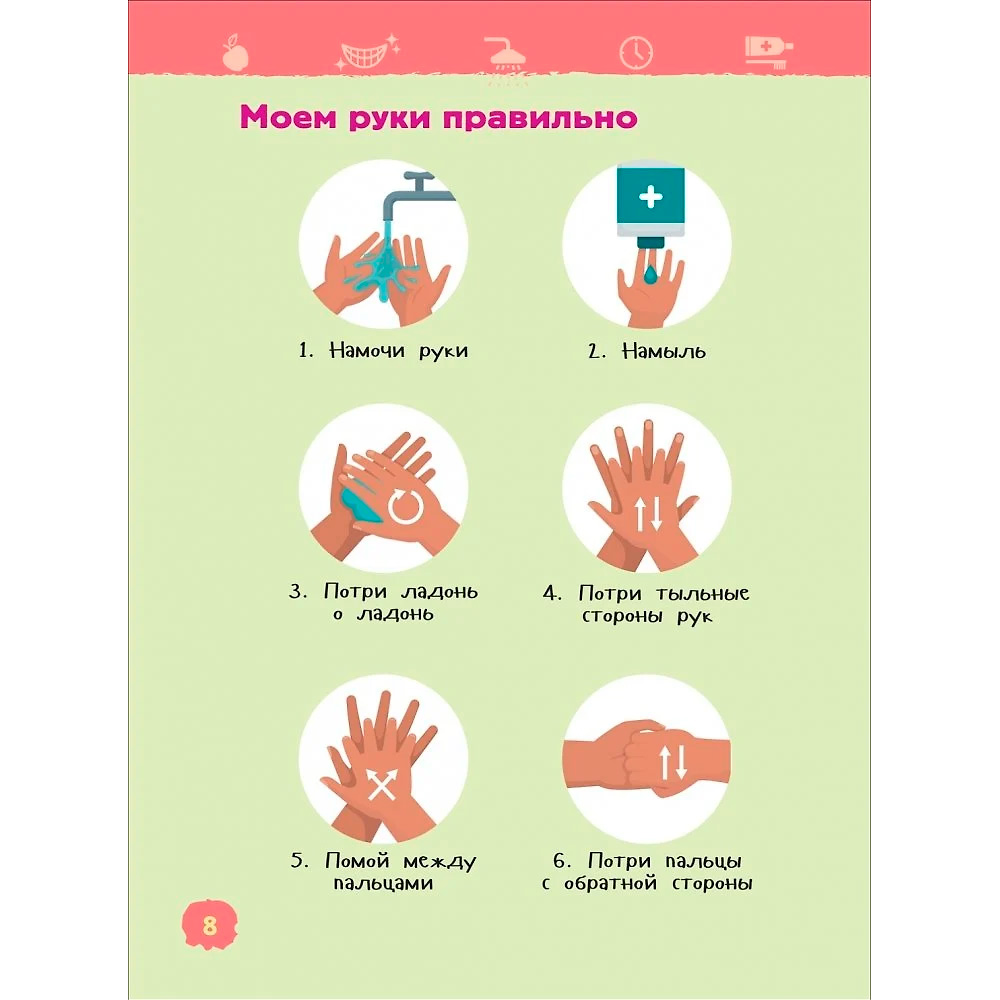 Моем руки правильно

1. Намочи руки

2. Намыль

3. Потри ладонь о ладонь

4. Потри тыльные стороны рук

5. Помой между пальцами

6. Потри пальцы с обратной стороны

8